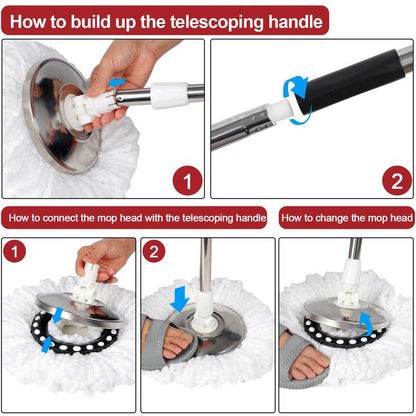 How to build up the telescoping handle

1

2

How to connect the mop head with the telescoping handle

How to change the mop head

1

2