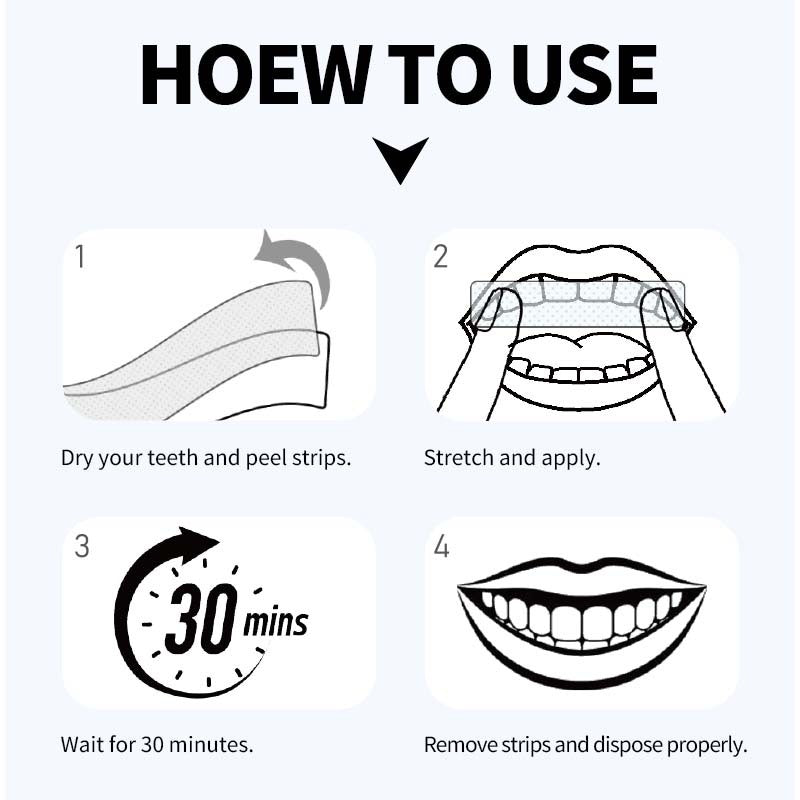 HOEW TO USE

1

Dry your teeth and peel strips.

2

Stretch and apply.

3

30 mins

Wait for 30 minutes.

4

Remove strips and dispose properly.