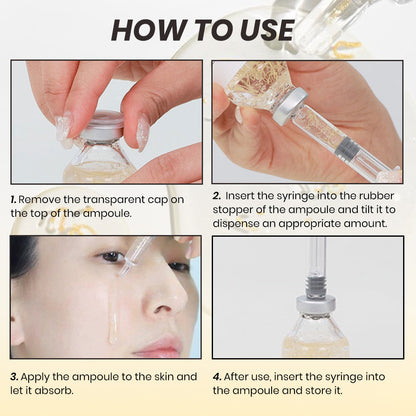 HOW TO USE

1. Remove the transparent cap on the top of the ampoule.

2. Insert the syringe into the rubber stopper of the ampoule and tilt it to dispense an appropriate amount.

3. Apply the ampoule to the skin and let it absorb.

4. After use, insert the syringe into the ampoule and store it.