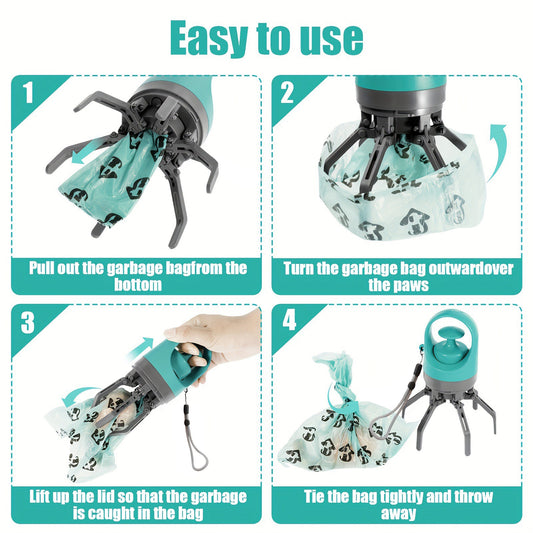 Easy to use

1

Pull out the garbage bagfrom the bottom

2

Turn the garbage bag outwardover the paws

3

Lift up the lid so that the garbage is caught in the bag

4

Tie the bag tightly and throw away