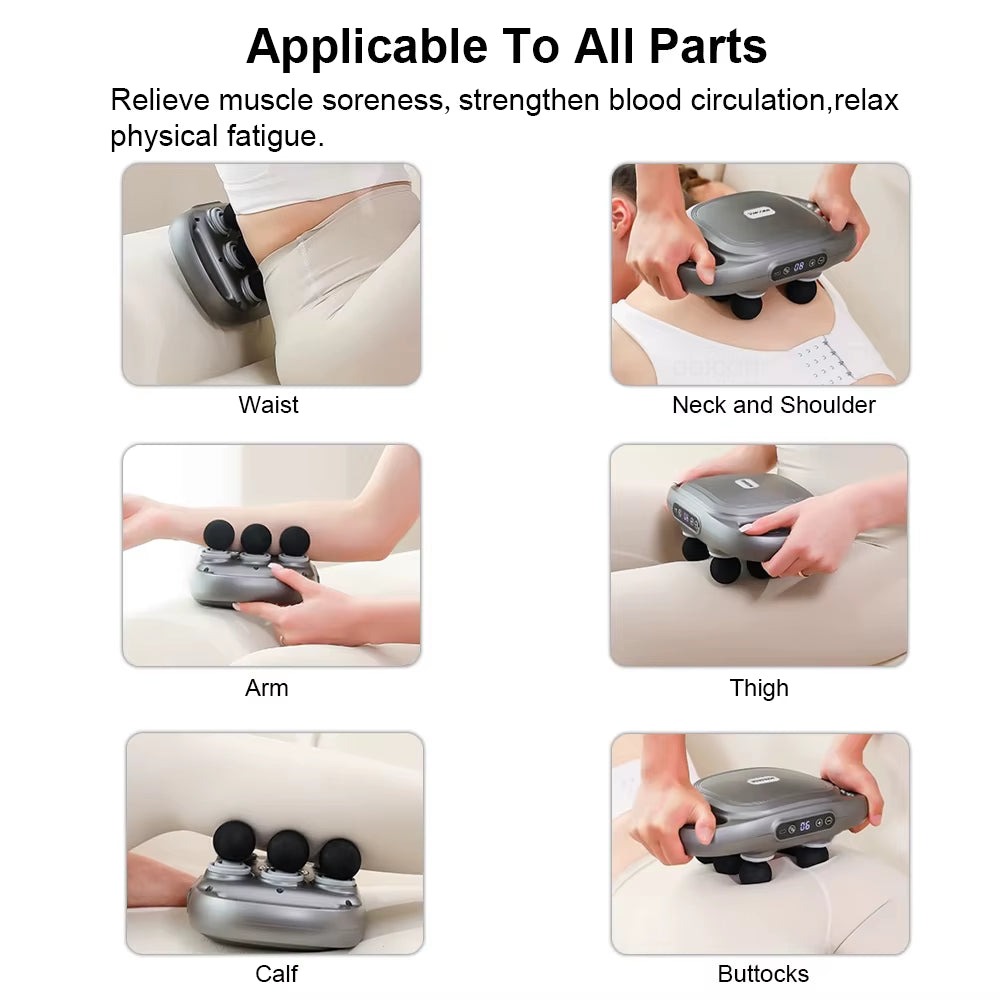 Applicable To All Parts

Relieve muscle soreness, strengthen blood circulation,relax physical fatigue.

Waist

Neck and Shoulder

Arm

Thigh

Calf

Buttocks