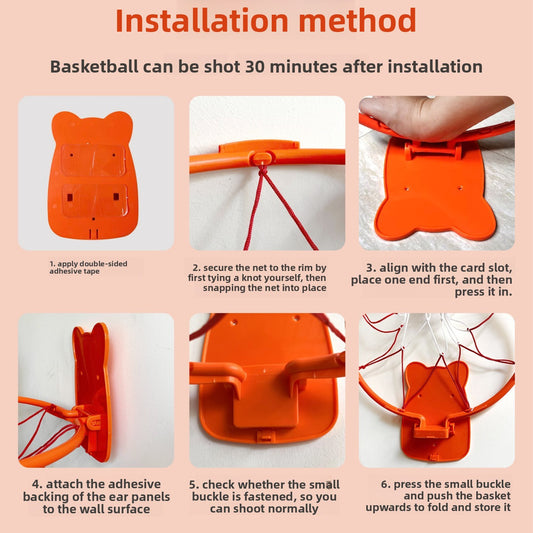 Installation method

Basketball can be shot 30 minutes after installation

1. apply double-sided adhesive tape

2. secure the net to the rim by first tying a knot yourself, then snapping the net into place

3. align with the card slot, place one end first, and then press it in.

4. attach the adhesive backing of the ear panels to the wall surface

5. check whether the small buckle is fastened, so you can shoot normally

6. press the small buckle and push the basket upwards to fold and store it