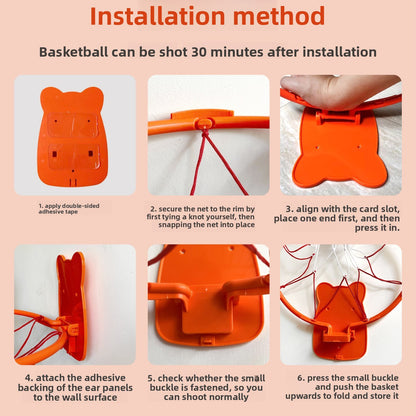 Installation method

Basketball can be shot 30 minutes after installation

1. apply double-sided adhesive tape

2. secure the net to the rim by first tying a knot yourself, then snapping the net into place

3. align with the card slot, place one end first, and then press it in.

4. attach the adhesive backing of the ear panels to the wall surface

5. check whether the small buckle is fastened, so you can shoot normally

6. press the small buckle and push the basket upwards to fold and store it