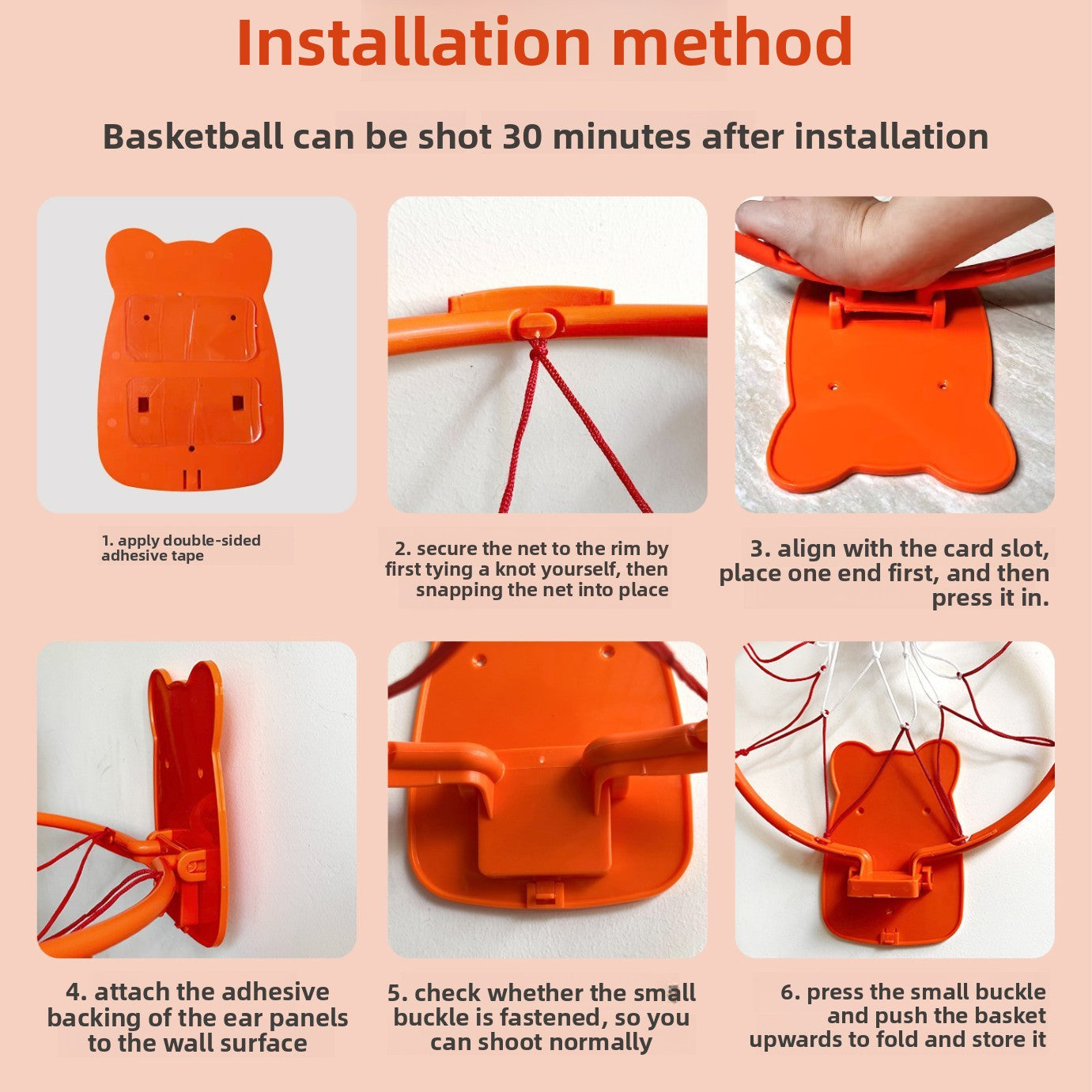 Installation method

Basketball can be shot 30 minutes after installation

1. apply double-sided adhesive tape

2. secure the net to the rim by first tying a knot yourself, then snapping the net into place

3. align with the card slot, place one end first, and then press it in.

4. attach the adhesive backing of the ear panels to the wall surface

5. check whether the small buckle is fastened, so you can shoot normally

6. press the small buckle and push the basket upwards to fold and store it