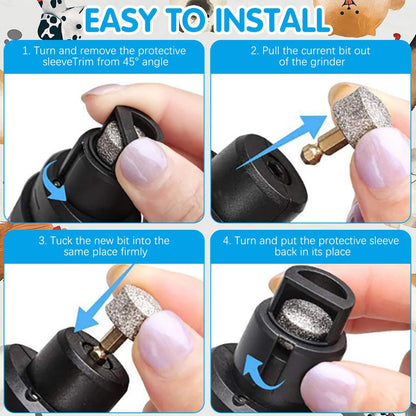 EASY TO INSTALL

1. Turn and remove the protective sleeveTrim from 45° angle

2. Pull the current bit out of the grinder

3. Tuck the new bit into the same place firmly

4. Turn and put the protective sleeve back in its place