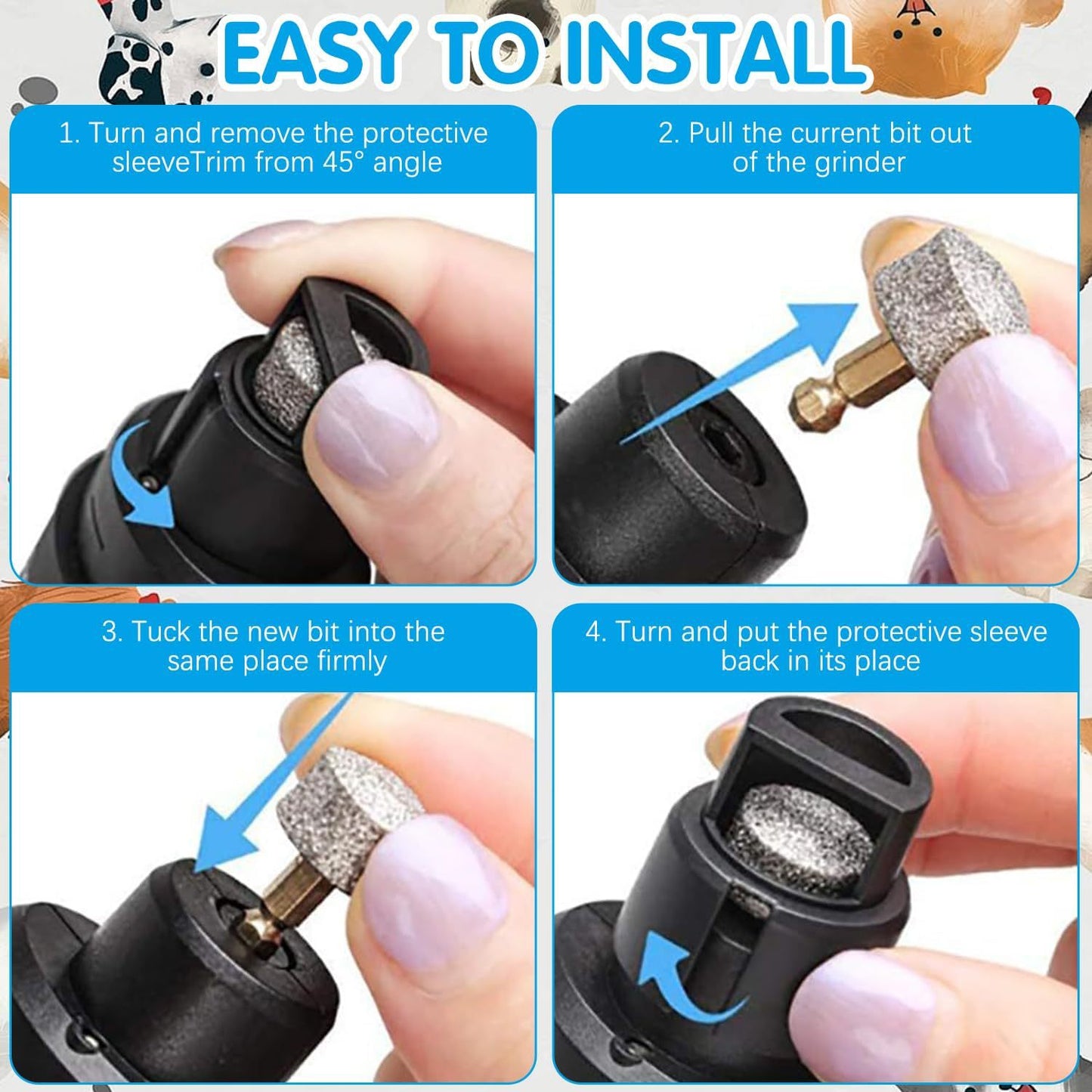 EASY TO INSTALL

1. Turn and remove the protective sleeveTrim from 45° angle

2. Pull the current bit out of the grinder

3. Tuck the new bit into the same place firmly

4. Turn and put the protective sleeve back in its place