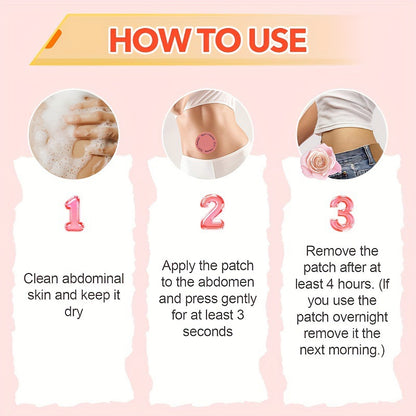 HOW TO USE

1

Clean abdominal skin and keep it dry

2

Apply the patch to the abdomen and press gently for at least 3 seconds

3

Remove the patch after at least 4 hours. (If you use the patch overnight remove it the next morning.)