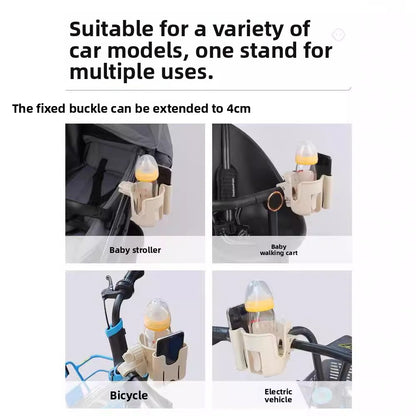 Suitable for a variety of car models, one stand for multiple uses.

The fixed buckle can be extended to 4cm

Baby stroller

Baby walking cart

Bicycle

Electric vehicle