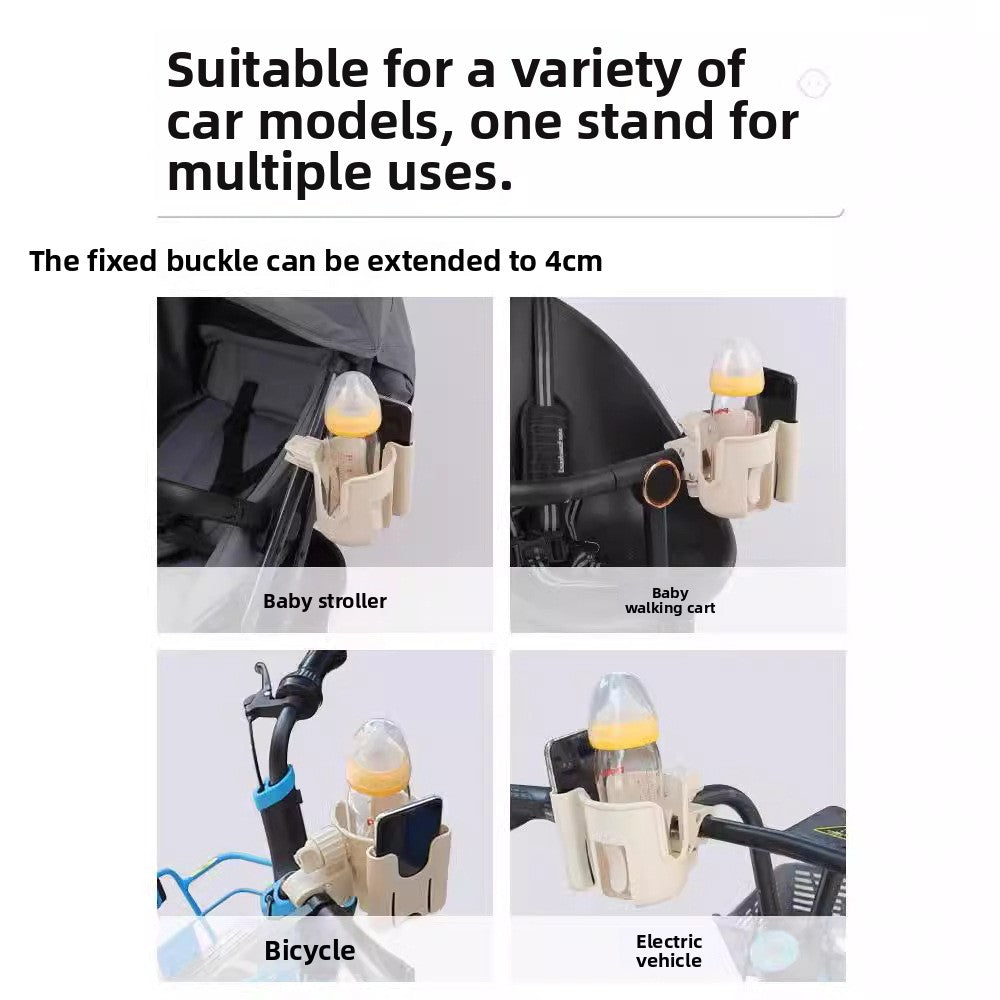 Suitable for a variety of car models, one stand for multiple uses.

The fixed buckle can be extended to 4cm

Baby stroller

Baby walking cart

Bicycle

Electric vehicle