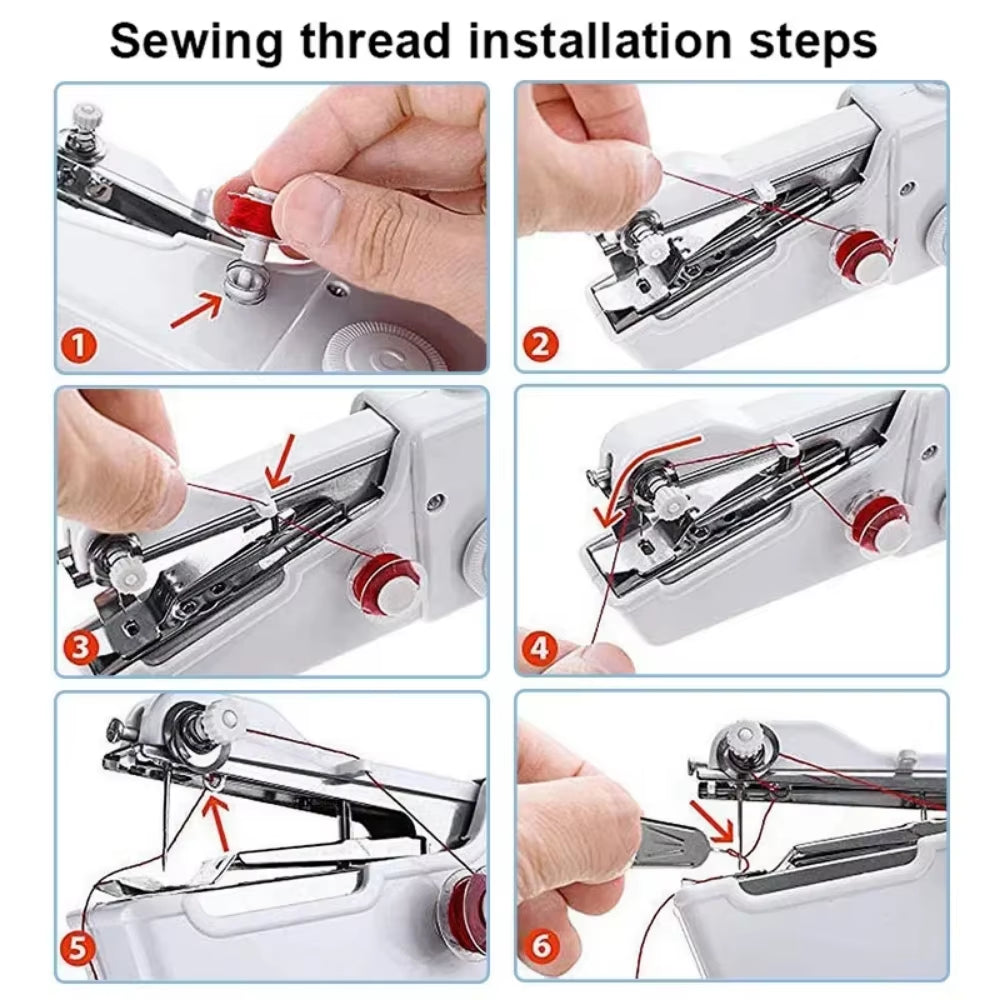 Sewing thread installation steps

1

2

3

4

5

6