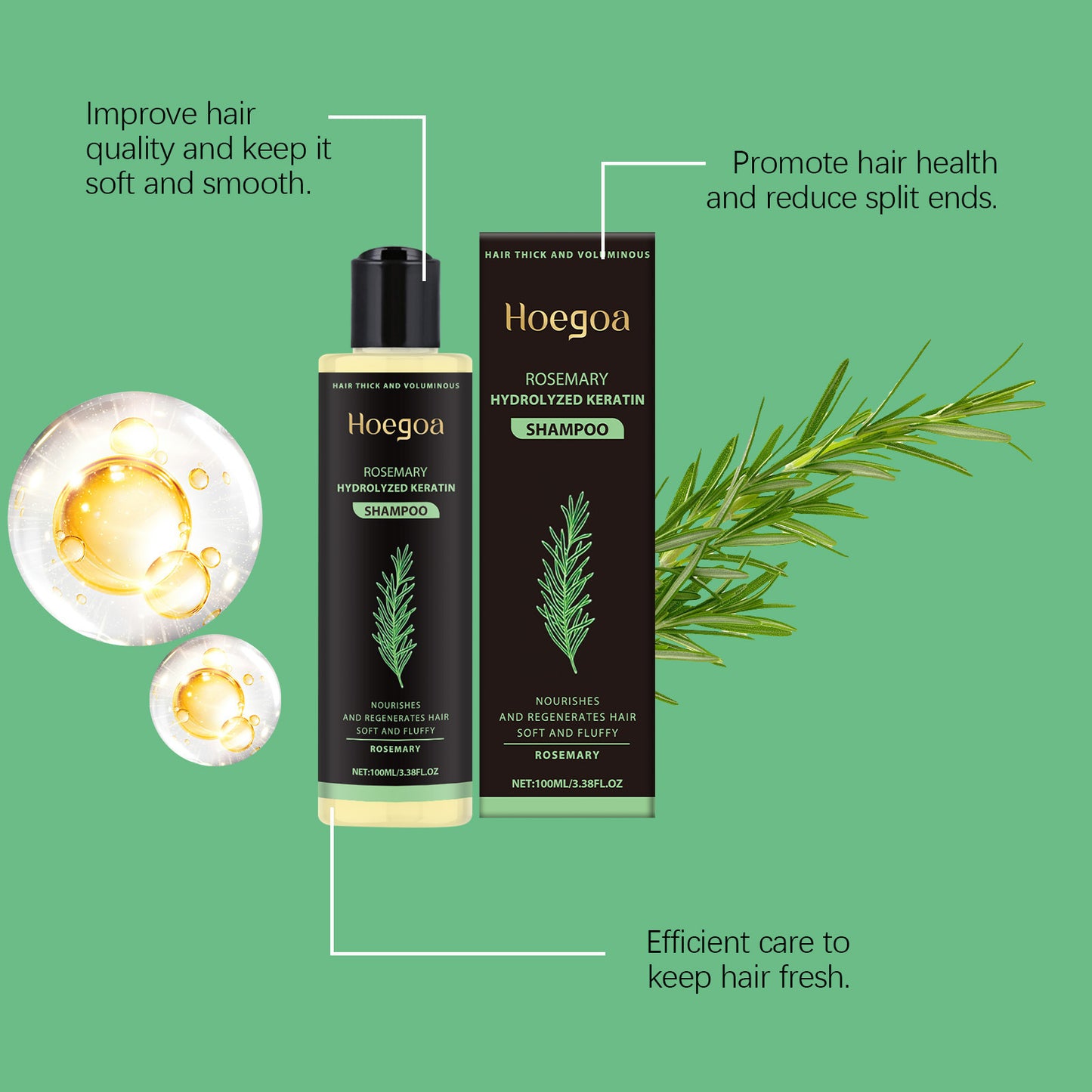 Improve hair quality and keep it soft and smooth.

Promote hair health and reduce split ends.

HAIR THICK AND VOLUMINOUS

Hoegoa

ROSEMARY
HYDROLYZED KERATIN
SHAMPOO

NOURISHES
AND REGENERATES HAIR
SOFT AND FLUFFY
ROSEMARY

NET:100ML/3.38FL.OZ

HAIR THICK AND VOLUMINOUS

Hoegoa

ROSEMARY
HYDROLYZED KERATIN
SHAMPOO

NOURISHES
AND REGENERATES HAIR
SOFT AND FLUFFY
ROSEMARY

NET:100ML/3.38FL.OZ

Efficient care to keep hair fresh.