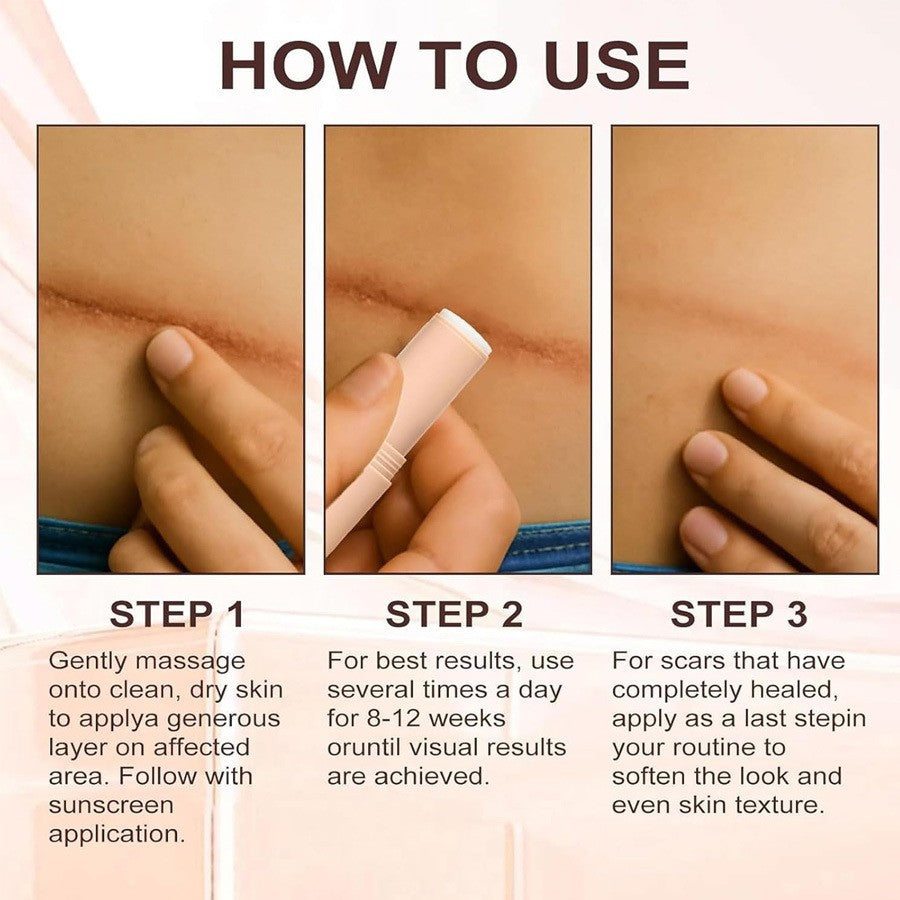 HOW TO USE

STEP 1

Gently massage onto clean, dry skin to applya generous layer on affected area. Follow with sunscreen application.

STEP 2

For best results, use several times a day for 8-12 weeks oruntil visual results are achieved.

STEP 3

For scars that have completely healed, apply as a last stepin your routine to soften the look and even skin texture.