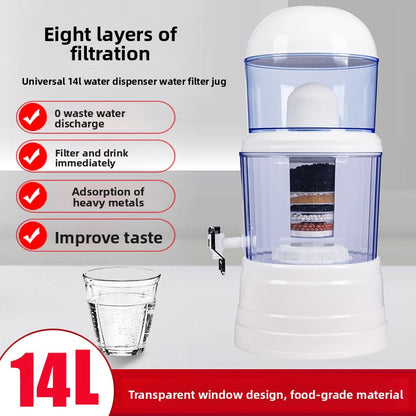 Eight layers of filtration

Universal 14l water dispenser water filter jug

0 waste water discharge

Filter and drink immediately

Adsorption of heavy metals

Improve taste

14L

Transparent window design, food-grade material