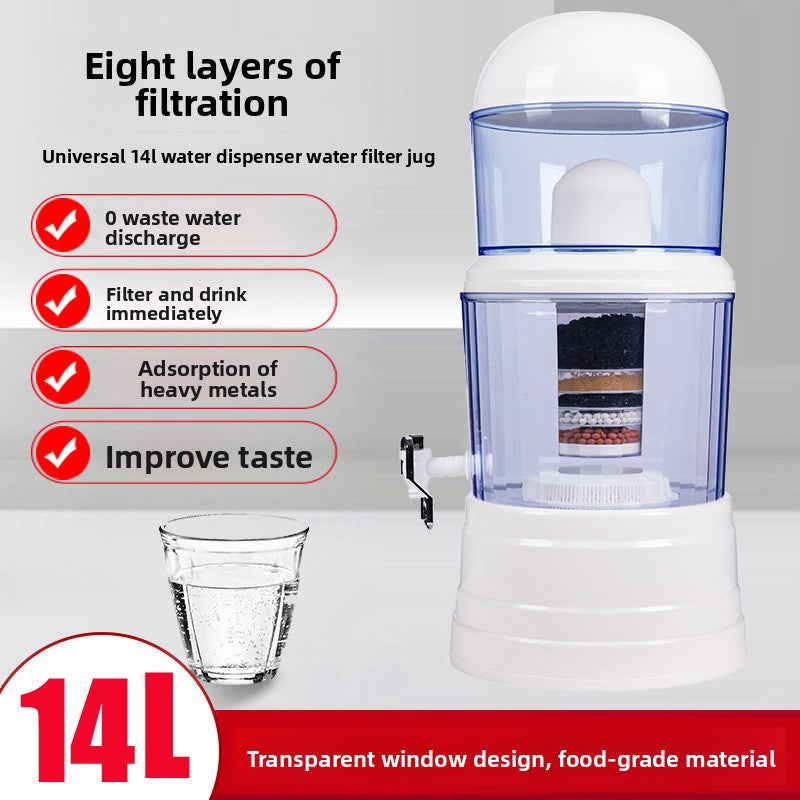 Eight layers of filtration

Universal 14l water dispenser water filter jug

0 waste water discharge

Filter and drink immediately

Adsorption of heavy metals

Improve taste

14L

Transparent window design, food-grade material