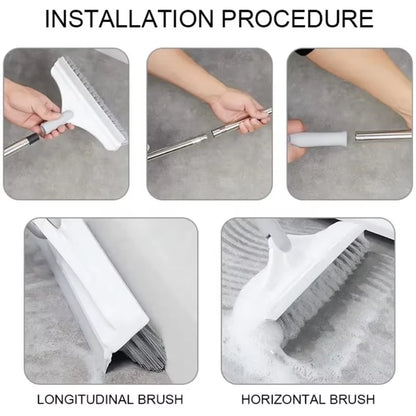 INSTALLATION PROCEDURE

LONGITUDINAL BRUSH

HORIZONTAL BRUSH