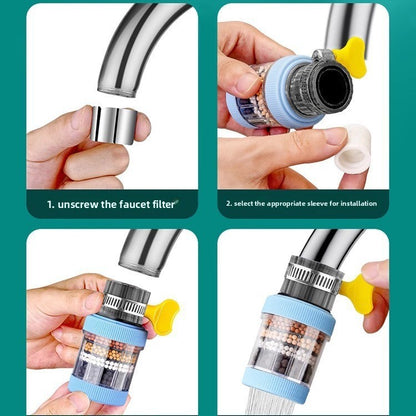 1. unscrew the faucet filter

2. select the appropriate sleeve for installation