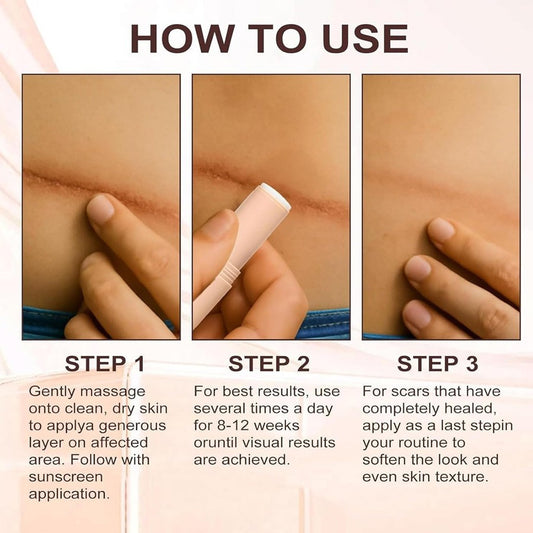 HOW TO USE

STEP 1

Gently massage onto clean, dry skin to applya generous layer on affected area. Follow with sunscreen application.

STEP 2

For best results, use several times a day for 8-12 weeks oruntil visual results are achieved.

STEP 3

For scars that have completely healed, apply as a last stepin your routine to soften the look and even skin texture.